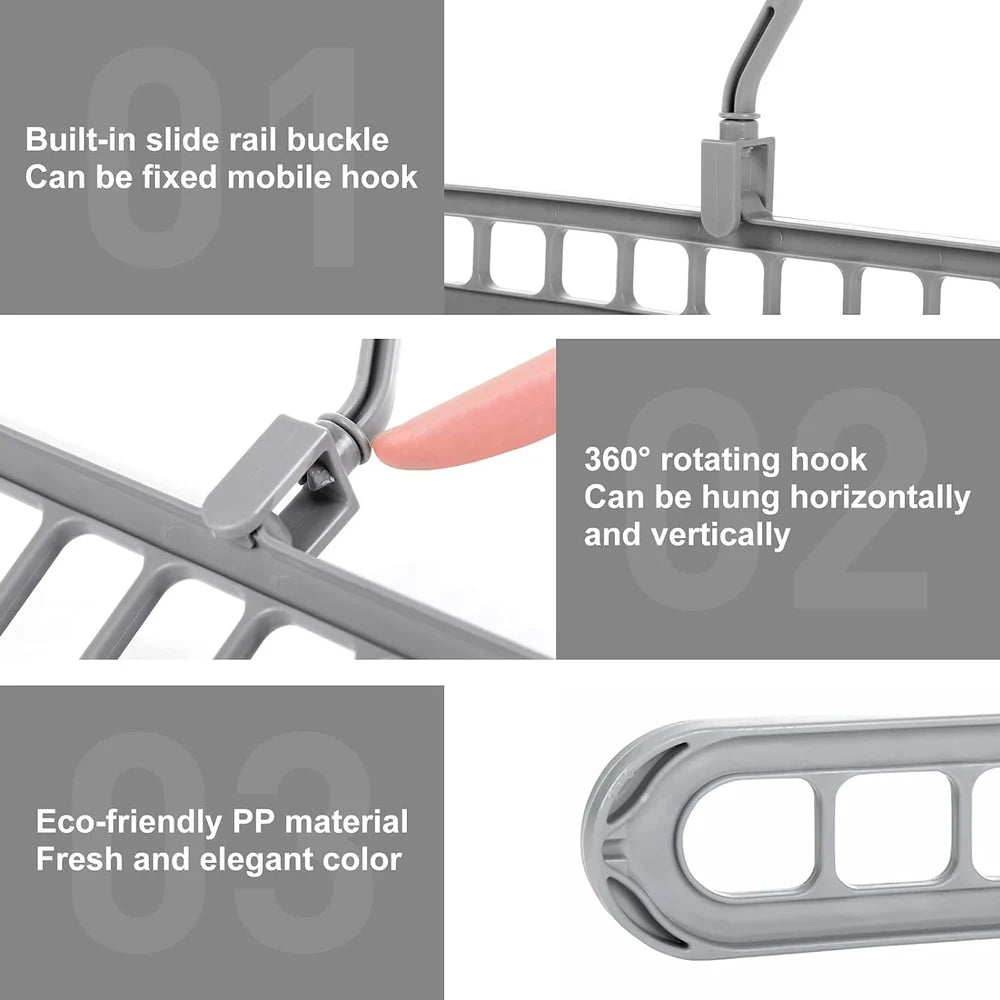 01

Built-in slide rail buckle
Can be fixed mobile hook

02

360° rotating hook
Can be hung horizontally and vertically

03

Eco-friendly PP material
Fresh and elegant color